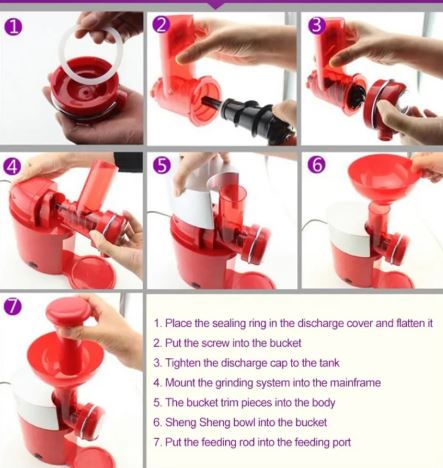 1

2

3

4

5

6

7

1. Place the sealing ring in the discharge cover and flatten it
2. Put the screw into the bucket
3. Tighten the discharge cap to the tank
4. Mount the grinding system into the mainframe
5. The bucket trim pieces into the body
6. Sheng Sheng bowl into the bucket
7. Put the feeding rod into the feeding port